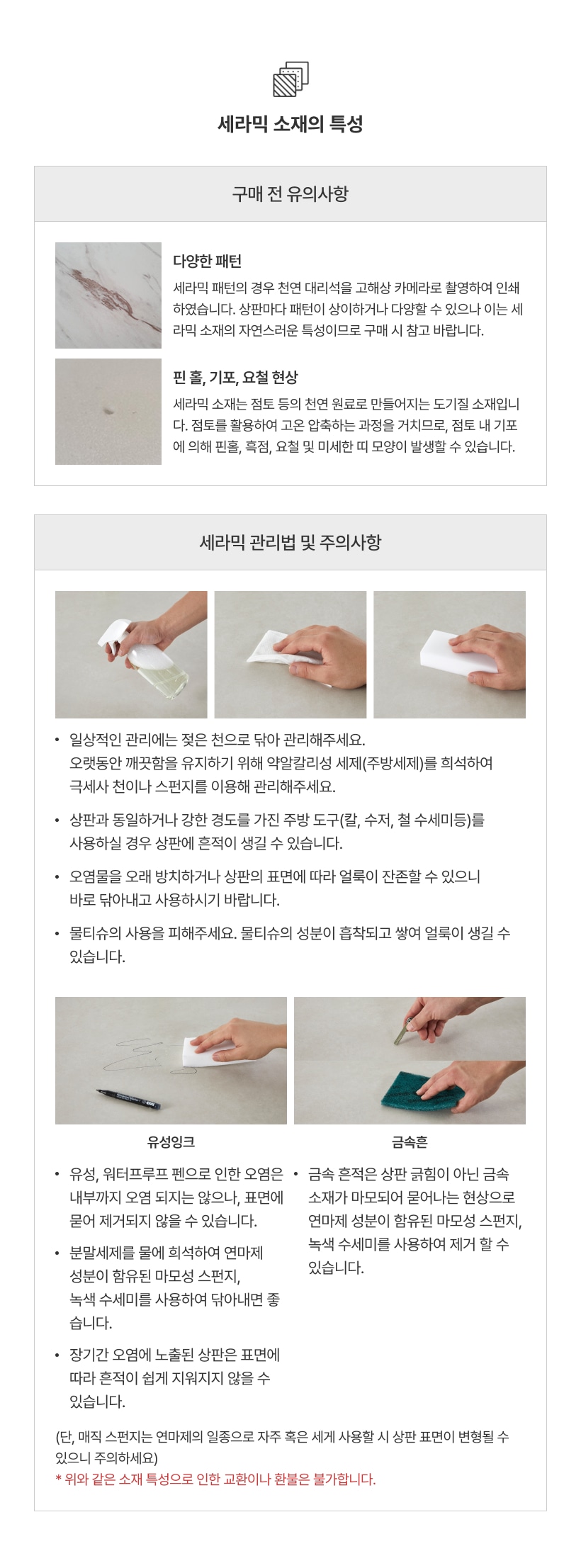 세라믹 소재의 특성

구매 전 유의사항

다양한 패턴

세라믹 패턴의 경우 천연 대리석을 고해상 카메라로 촬영하여 인쇄하였습니다. 상판마다 패턴이 상이하거나 다양할 수 있으나 이는 세라믹 소재의 자연스러운 특성이므로 구매 시 참고 바랍니다.

핀 홀, 기포, 요철 현상

세라믹 소재는 점토 등의 천연 원료로 만들어지는 도기질 소재입니다. 점토를 활용하여 고온 압축하는 과정을 거치므로, 점토 내 기포에 의해 핀홀, 흑점, 요철 및 미세한 띠 모양이 발생할 수 있습니다.

세라믹 관리법 및 주의사항

• 일상적인 관리에는 젖은 천으로 닦아 관리해주세요.
오랫동안 깨끗함을 유지하기 위해 약알칼리성 세제(주방세제)를 희석하여 극세사 천이나 스펀지를 이용해 관리해주세요.

• 상판과 동일하거나 강한 경도를 가진 주방 도구(칼, 수저, 철 수세미등)를 사용하실 경우 상판에 흔적이 생길 수 있습니다.

• 오염물을 오래 방치하거나 상판의 표면에 따라 얼룩이 잔존할 수 있으니 바로 닦아내고 사용하시기 바랍니다.

• 물티슈의 사용을 피해주세요. 물티슈의 성분이 흡착되고 쌓여 얼룩이 생길 수 있습니다.

유성잉크

• 유성, 워터프루프 펜으로 인한 오염은 내부까지 오염 되지는 않으나, 표면에 묻어 제거되지 않을 수 있습니다.

• 분말세제를 물에 희석하여 연마제 성분이 함유된 마모성 스펀지, 녹색 수세미를 사용하여 닦아내면 좋습니다.

• 장기간 오염에 노출된 상판은 표면에 따라 흔적이 쉽게 지워지지 않을 수 있습니다.

금속흔

• 금속 흔적은 상판 긁힘이 아닌 금속 소재가 마모되어 묻어나는 현상으로 연마제 성분이 함유된 마모성 스펀지, 녹색 수세미를 사용하여 제거 할 수 있습니다.

(단, 매직 스펀지는 연마제의 일종으로 자주 혹은 세게 사용할 시 상판 표면이 변형될 수 있으니 주의하세요)
* 위와 같은 소재 특성으로 인한 교환이나 환불은 불가합니다.